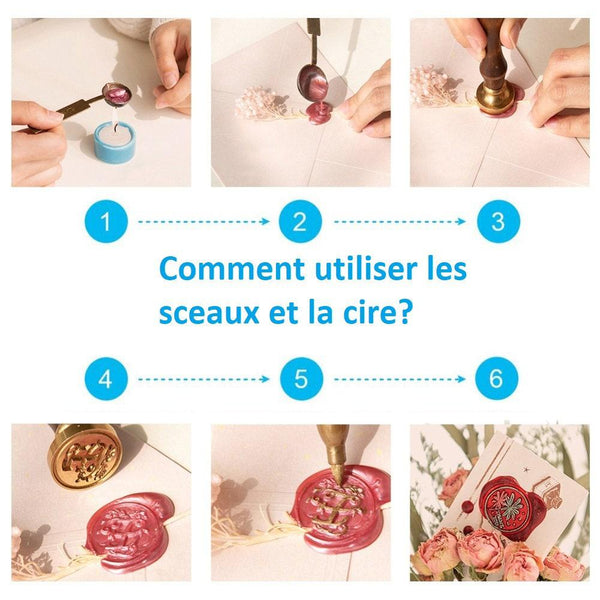 1
2
3

Comment utiliser les sceaux et la cire?

4
5
6