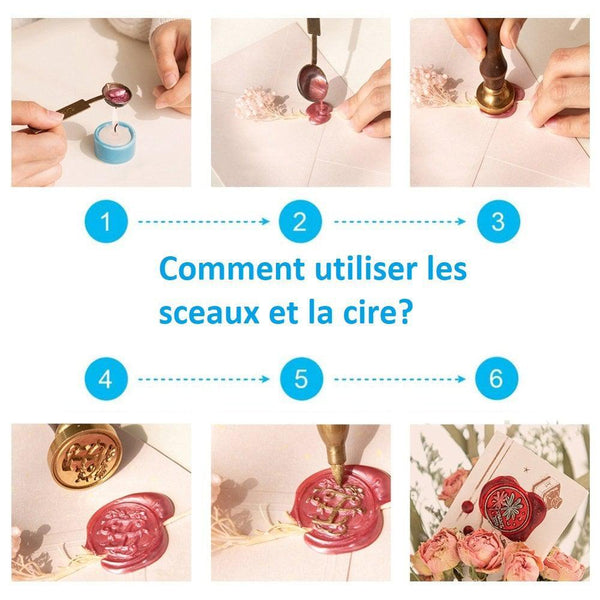 1

2

3

Comment utiliser les sceaux et la cire?

4

5

6