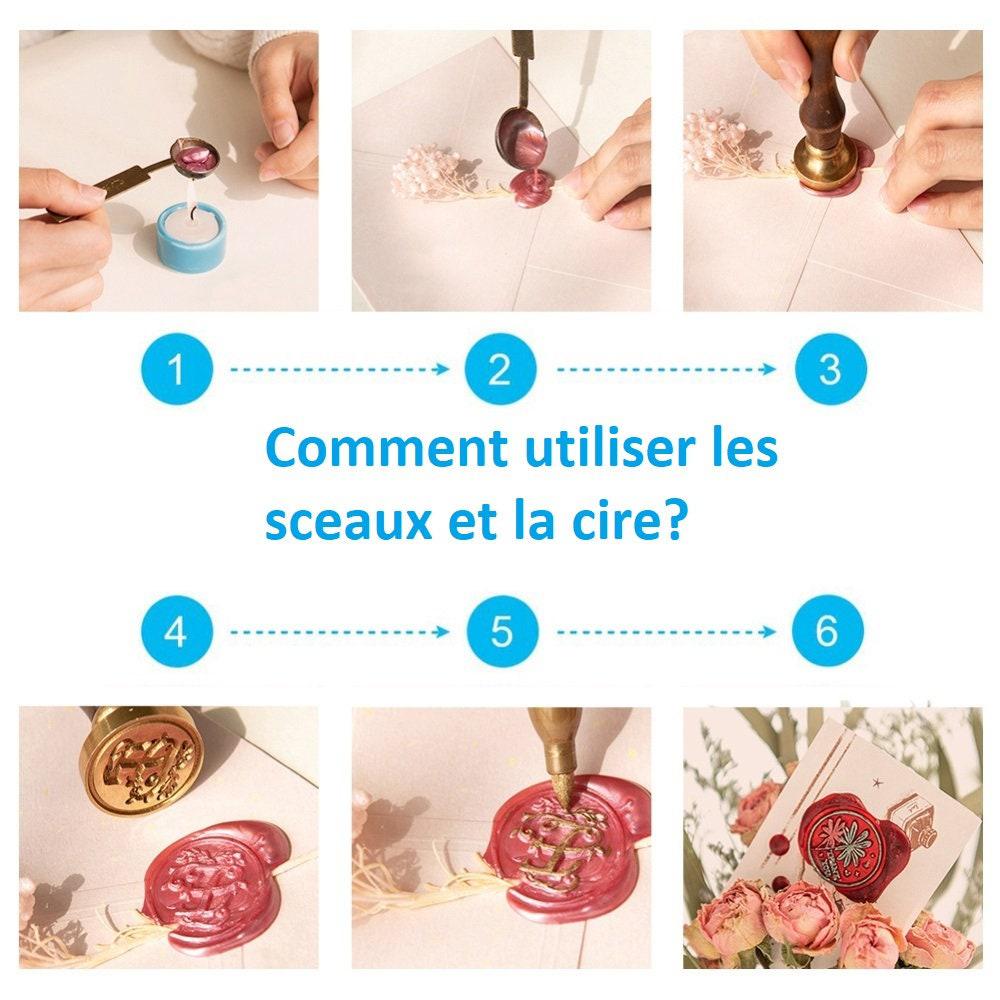 1
2
3

Comment utiliser les sceaux et la cire?

4
5
6